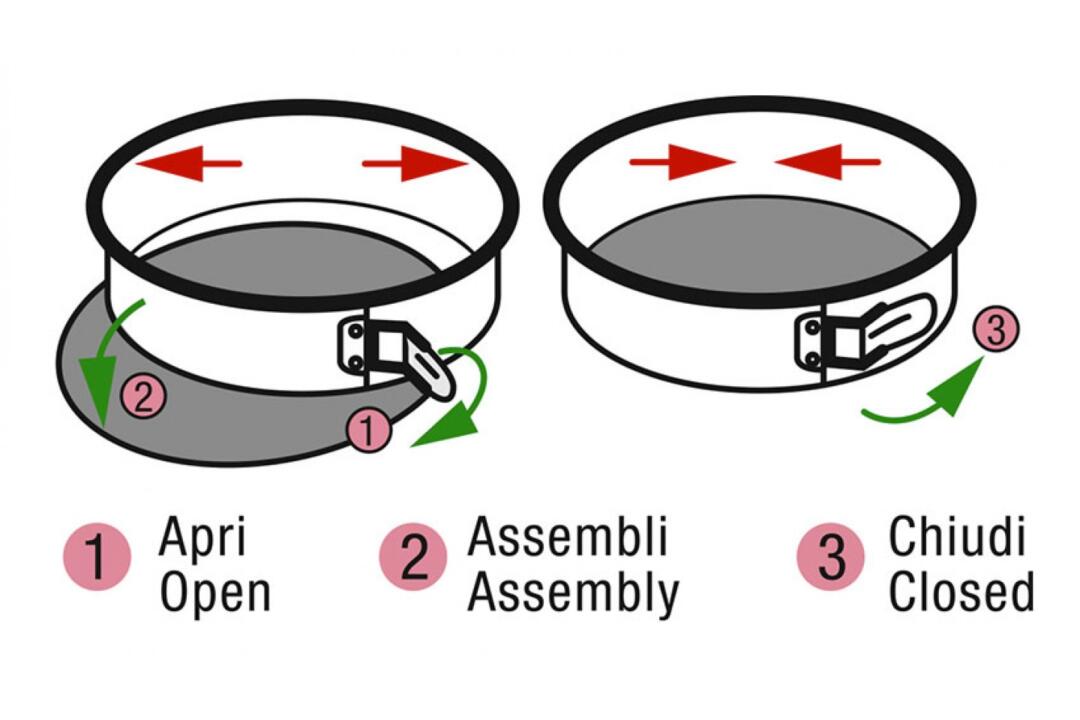 2
1
3

1 Apri Open

2 Assembli Assembly

3 Chiudi Closed