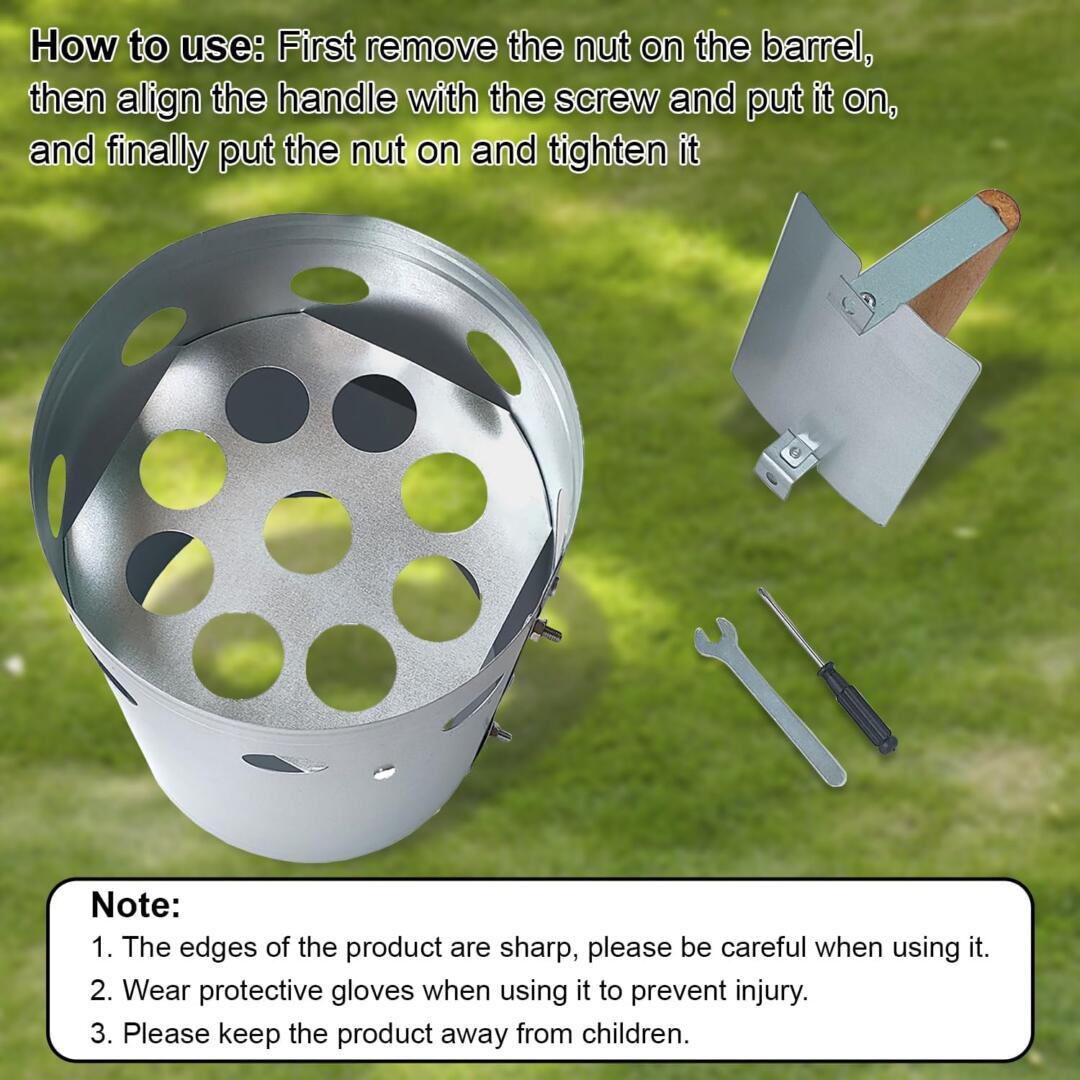 How to use: First remove the nut on the barrel, then align the handle with the screw and put it on, and finally put the nut on and tighten it

Note:
1. The edges of the product are sharp, please be careful when using it.
2. Wear protective gloves when using it to prevent injury.
3. Please keep the product away from children.